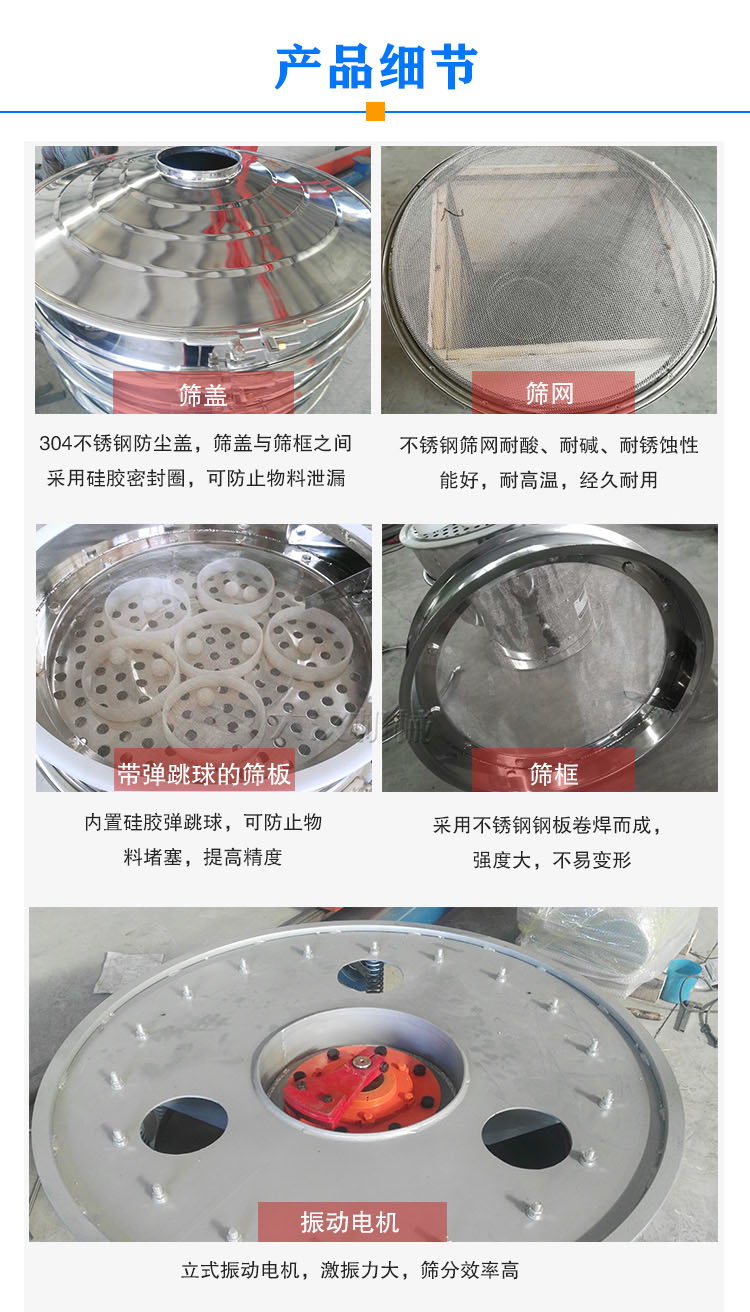 产品细节

筛盖

304不锈钢防尘盖，筛盖与筛框之间采用硅胶密封圈，可防止物料泄漏

筛网

不锈钢筛网耐酸、耐碱、耐锈蚀性能好，耐高温，经久耐用

带弹跳球的筛板

内置硅胶弹跳球，可防止物料堵塞，提高精度

筛框

采用不锈钢钢板卷焊而成，强度大，不易变形

振动电机

立式振动电机，激振力大，筛分效率高