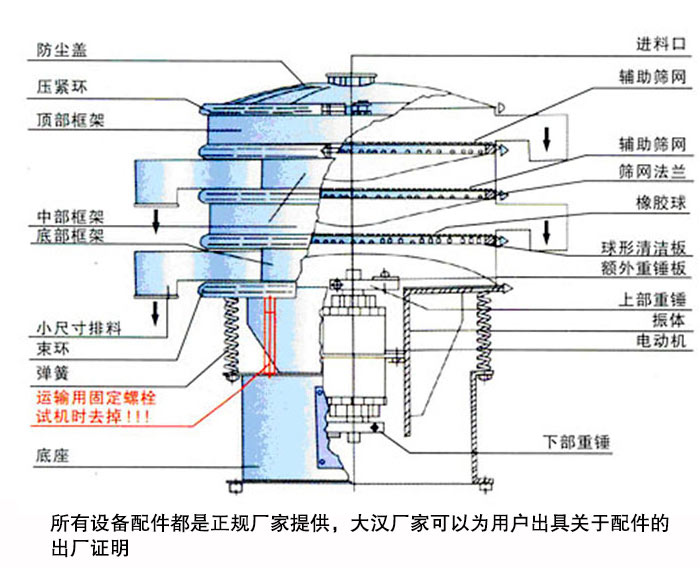 防尘盖
压紧环
顶部框架
中部框架
底部框架
小尺寸排料
束环
弹簧
运输用固定螺栓
试机时去掉!!!
底座

进料口
辅助筛网
辅助筛网
筛网法兰
橡胶球
球形清洁板
额外重锤板
上部重锤
振体
电动机
下部重锤

所有设备配件都是正规厂家提供，大汉厂家可以为用户出具关于配件的出厂证明