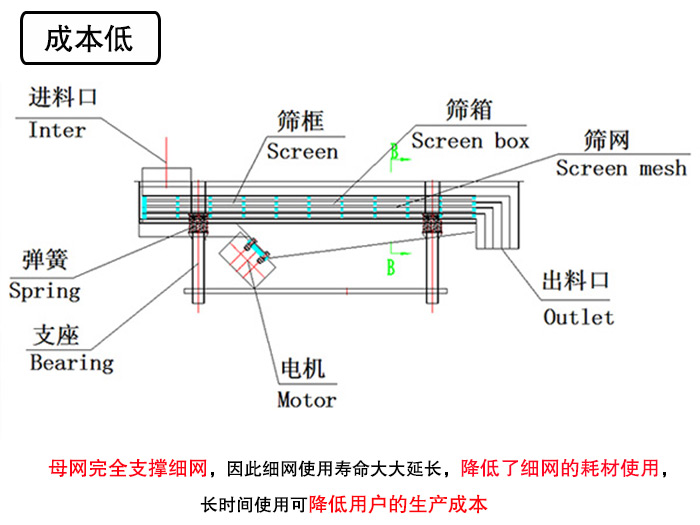 成本低

进料口
Inter

筛框
Screen

筛箱
Screen box

筛网
Screen mesh

B

B

弹簧
Spring

支座
Bearing

电机
Motor

出料口
Outlet

母网完全支撑细网，因此细网使用寿命大大延长，降低了细网的耗材使用，长时间使用可降低用户的生产成本